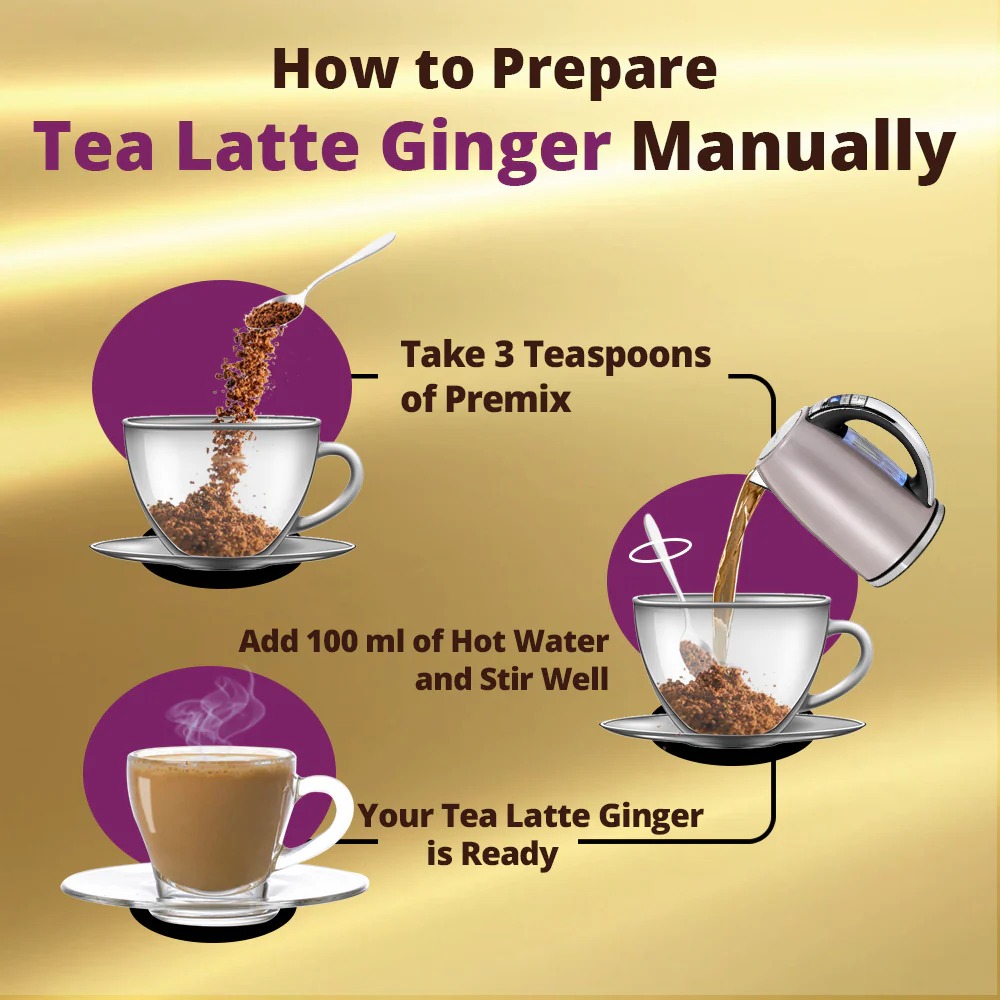 How to Prepare
Tea Latte Ginger Manually

Take 3 Teaspoons of Premix

Add 100 ml of Hot Water and Stir Well

Your Tea Latte Ginger is Ready